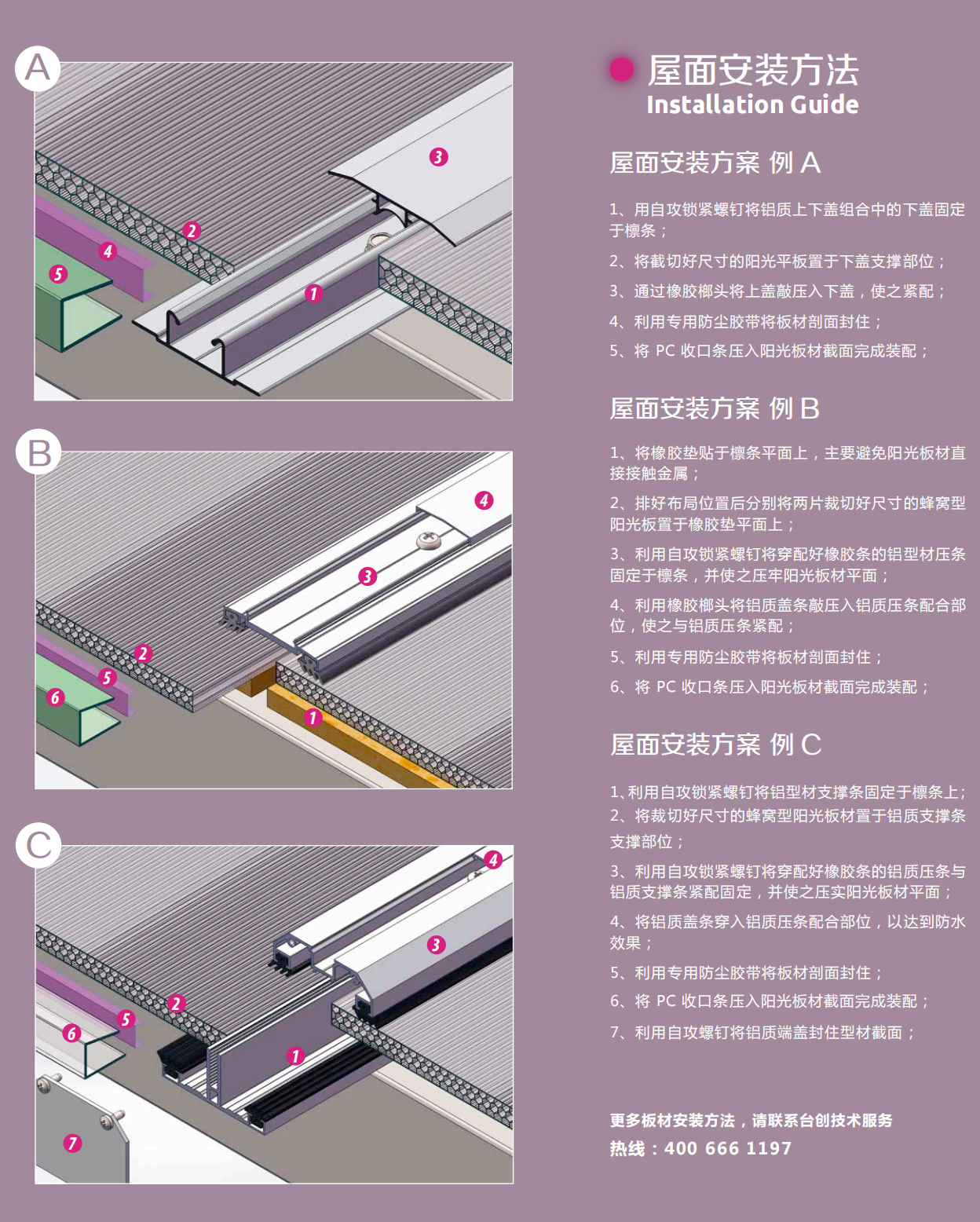 A

3
2
4
5
1

B

4
3
2
5
6
1

C

4
3
2
5
6
1
7

屋面安装方法
Installation Guide

屋面安装方案 例 A

1、用自攻锁紧螺钉将铝质上下盖组合中的下盖固定于檩条；

2、将截切好尺寸的阳光平板置于下盖支撑部位；

3、通过橡胶榔头将上盖敲压入下盖，使之紧配；

4、利用专用防尘胶带将板材剖面封住；

5、将 PC 收口条压入阳光板材截面完成装配；

屋面安装方案 例 B

1、将橡胶垫贴于檩条平面上，主要避免阳光板材直接接触金属；

2、排好布局位置后分别将两片裁切好尺寸的蜂窝型阳光板置于橡胶垫平面上；

3、利用自攻锁紧螺钉将穿配好橡胶条的铝型材压条固定于檩条，并使之压牢阳光板材平面；

4、利用橡胶榔头将铝质盖条敲压入铝质压条配合部位，使之与铝质压条紧配；

5、利用专用防尘胶带将板材剖面封住；

6、将 PC 收口条压入阳光板材截面完成装配；

屋面安装方案 例 C

1、利用自攻锁紧螺钉将铝型材支撑条固定于檩条上；
2、将裁切好尺寸的蜂窝型阳光板材置于铝质支撑条支撑部位；

3、利用自攻锁紧螺钉将穿配好橡胶条的铝质压条与铝质支撑条紧配固定，并使之压实阳光板材平面；

4、将铝质盖条穿入铝质压条配合部位，以达到防水效果；

5、利用专用防尘胶带将板材剖面封住；

6、将 PC 收口条压入阳光板材截面完成装配；

7、利用自攻螺钉将铝质端盖封住型材截面；

更多板材安装方法，请联系台创技术服务
热线：400 666 1197